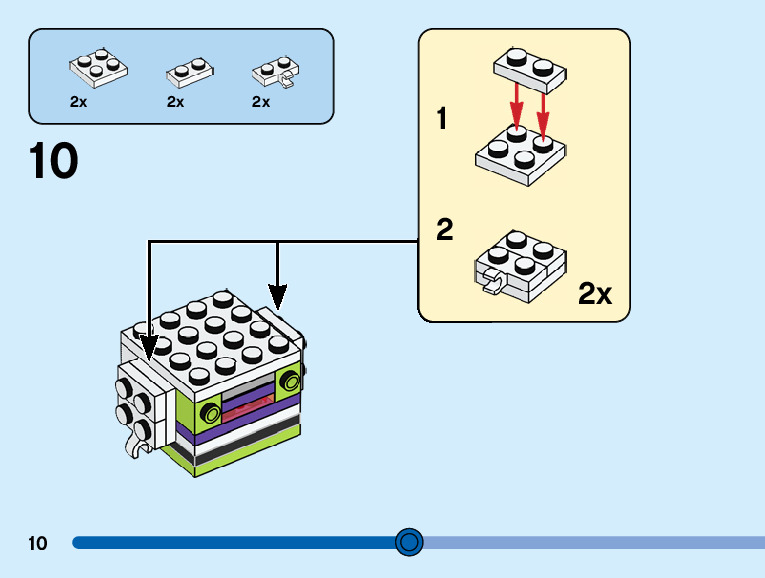 2x
2x
2x

10

1

2

2x

10