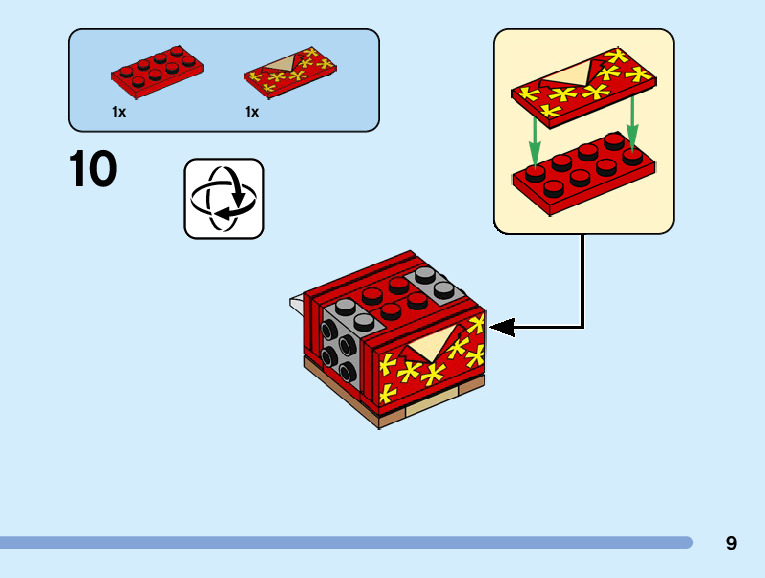 1x

1x

10

9