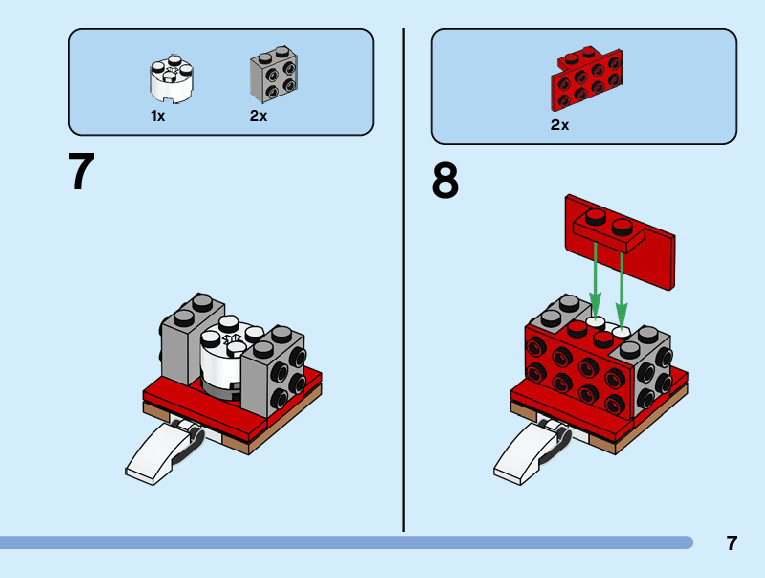 1x

2x

7

2x

8

7