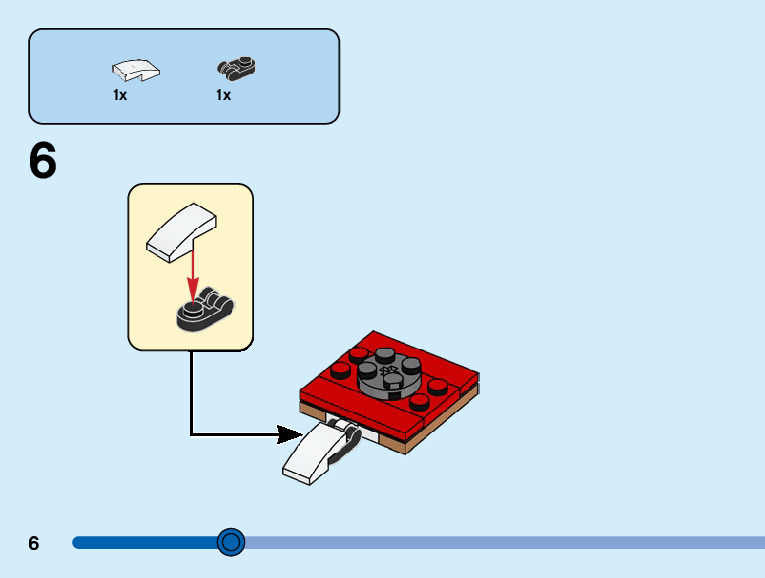 1x 1x

6

6