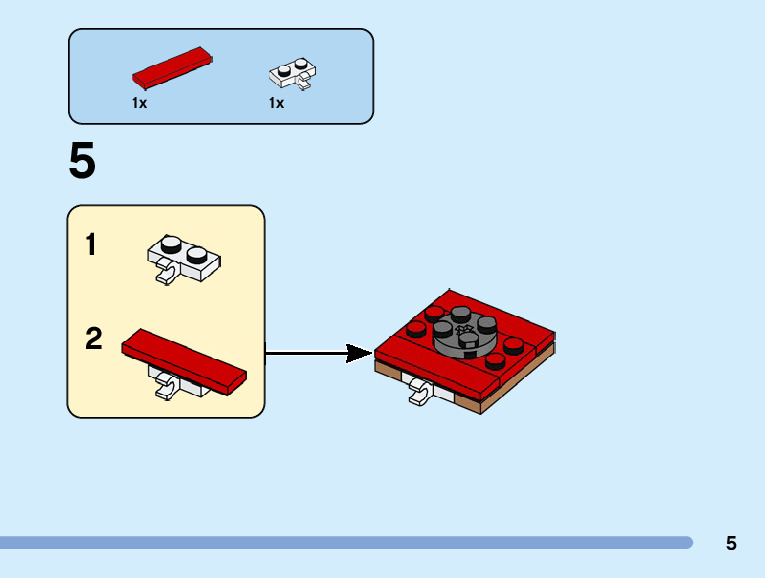 1x
1x

5

1

2

5