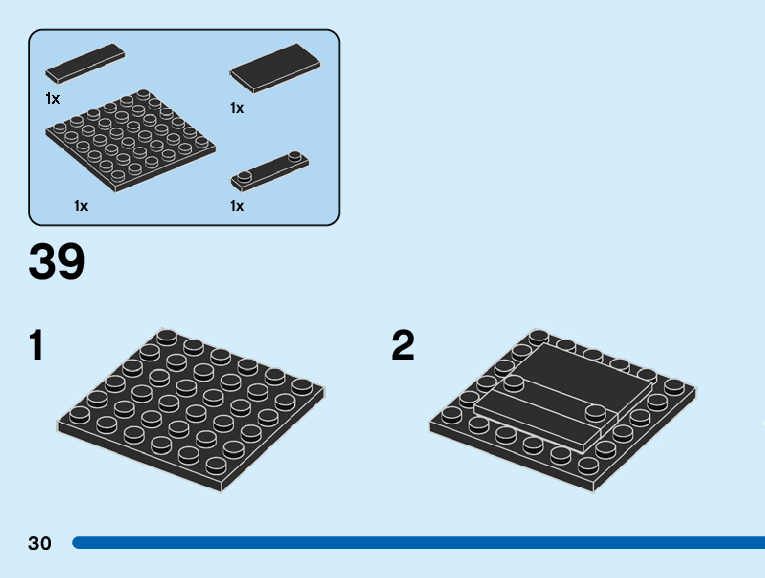 1x

1x

1x

1x

39

1

2

30