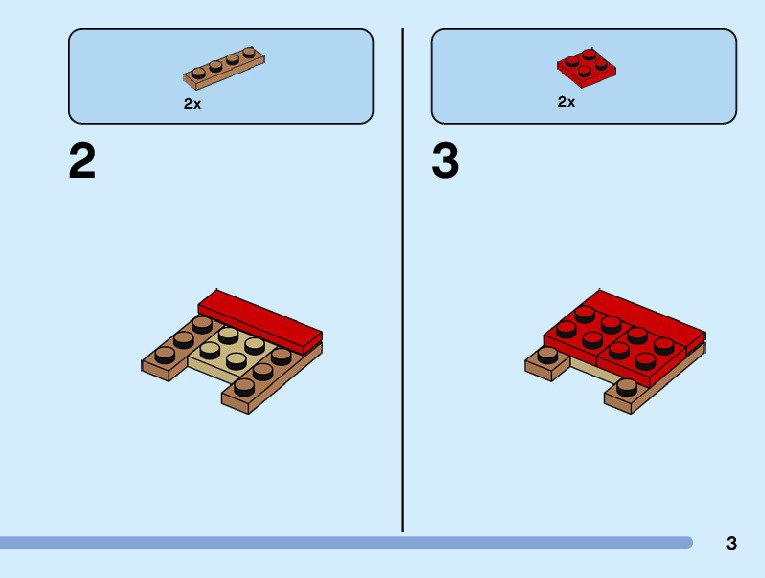 2x

2

2x

3

3