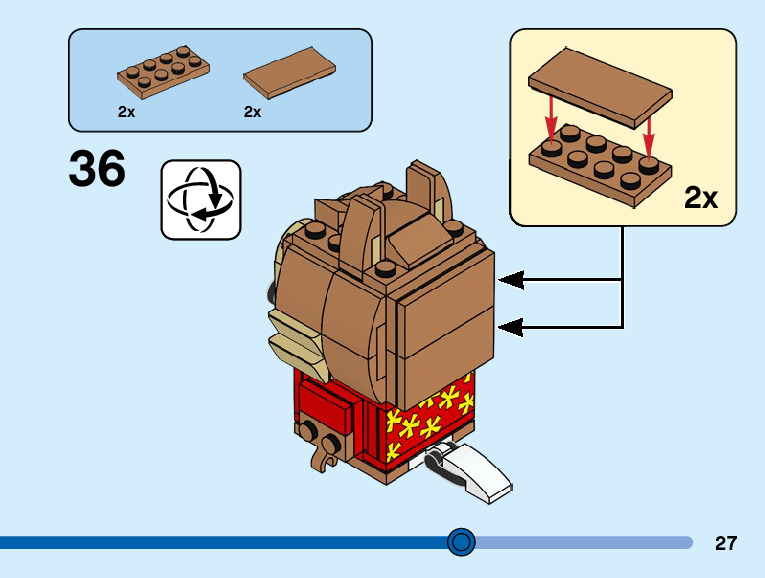 2x 2x

36

2x

27