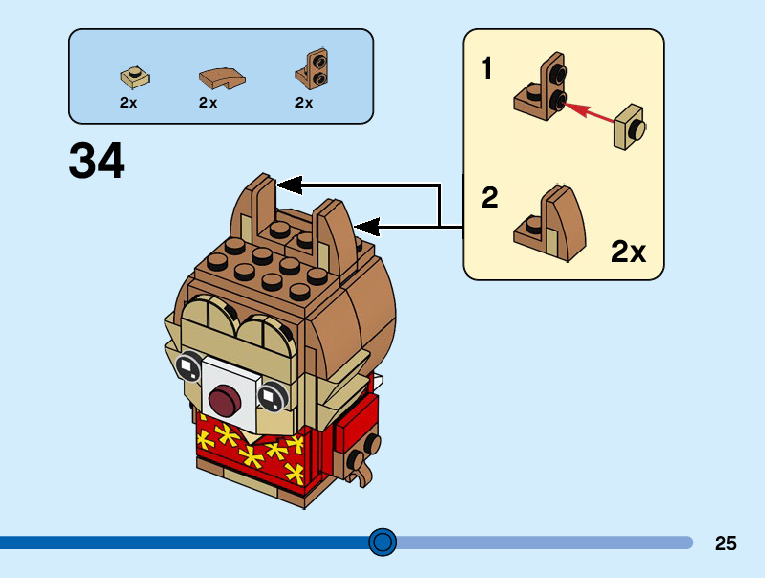 2x
2x
2x

34

1

2

2x

25