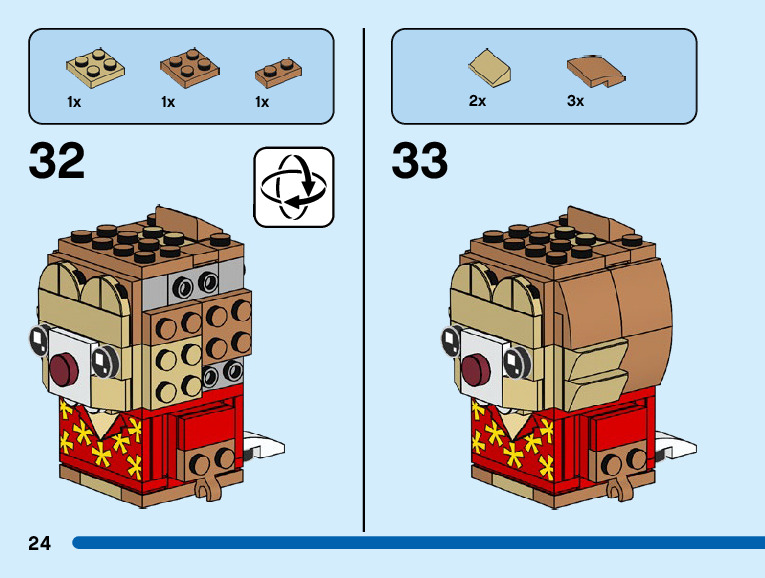 1x 1x 1x

32

2x 3x

33

24