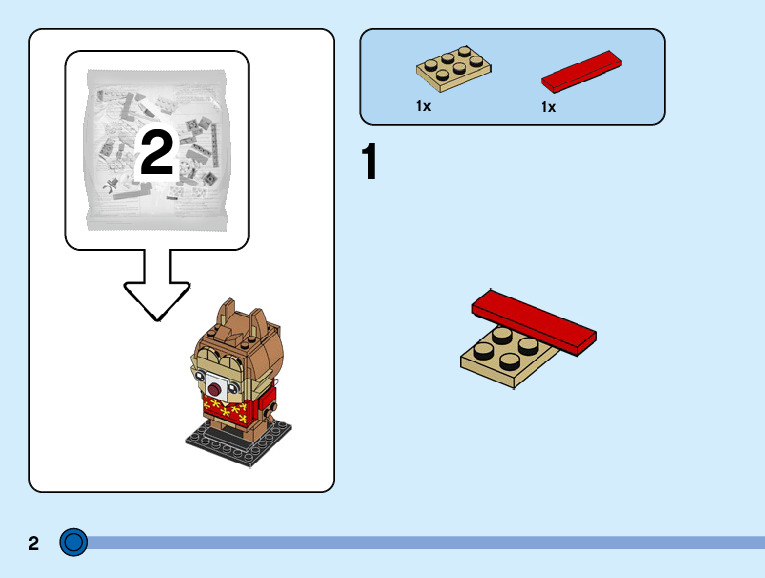 2

1x

1x

1

2