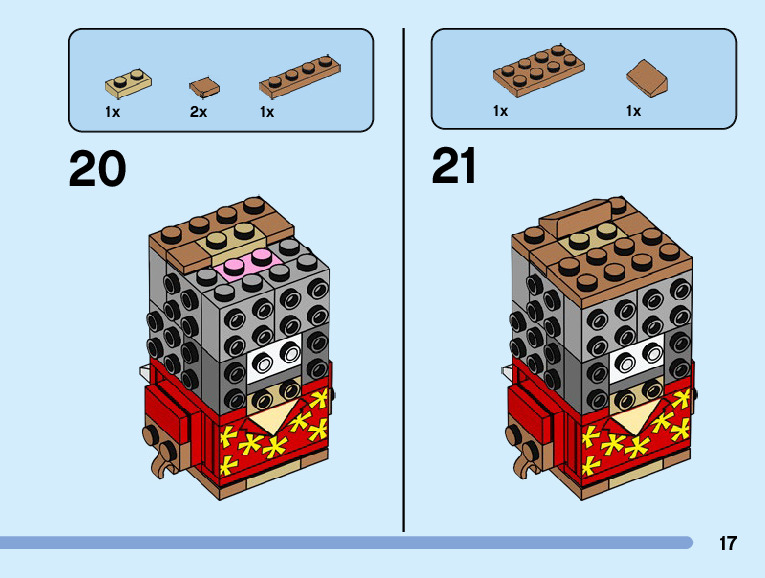 1x
2x
1x

20

1x
1x

21

17