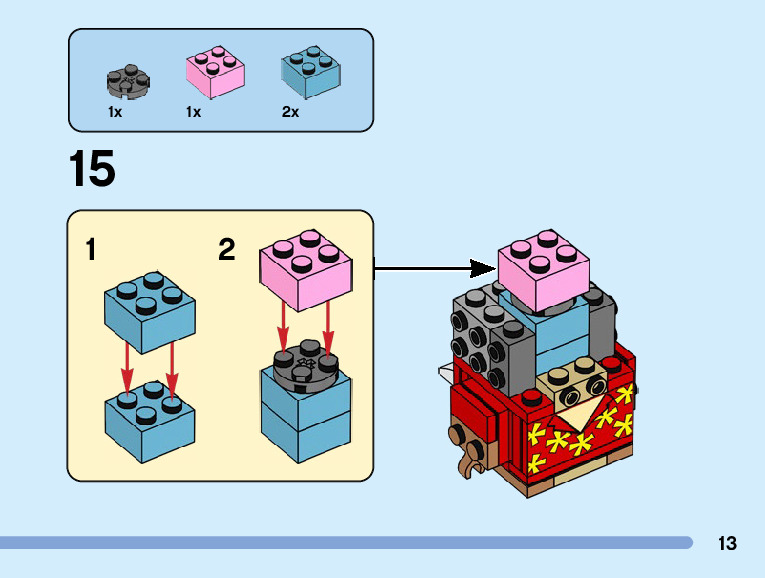 1x 1x 2x

15

1

2

13