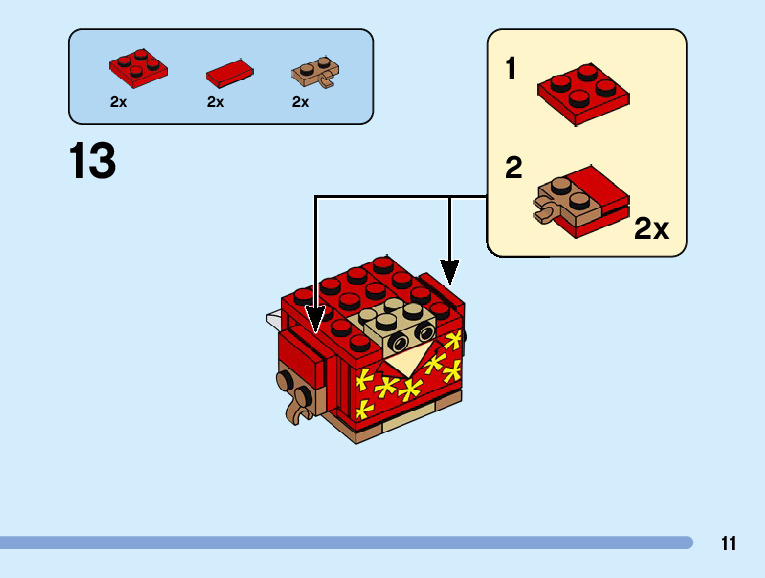 2x
2x
2x

13

1

2

2x

11