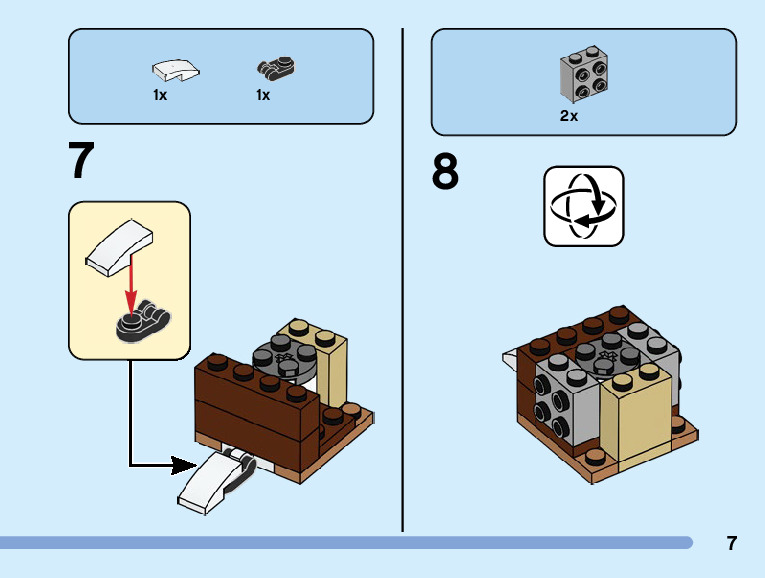 1x 1x

7

2x

8

7