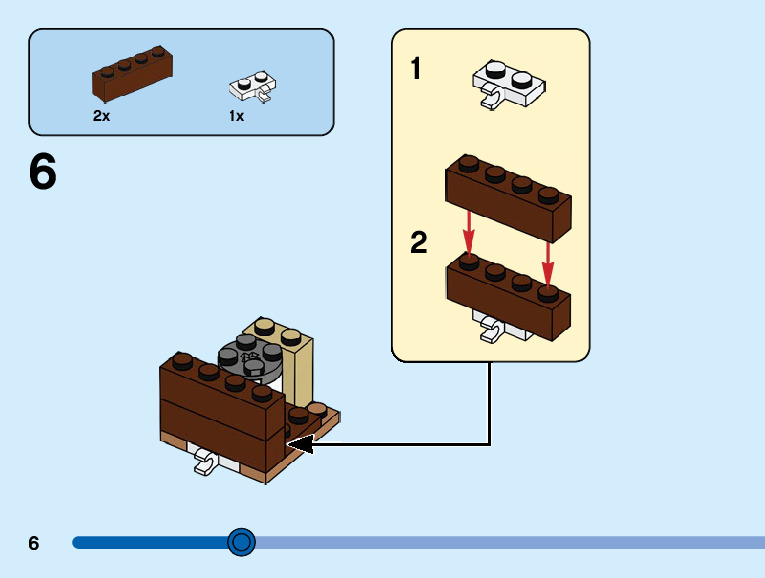 2x

1x

6

1

2

6