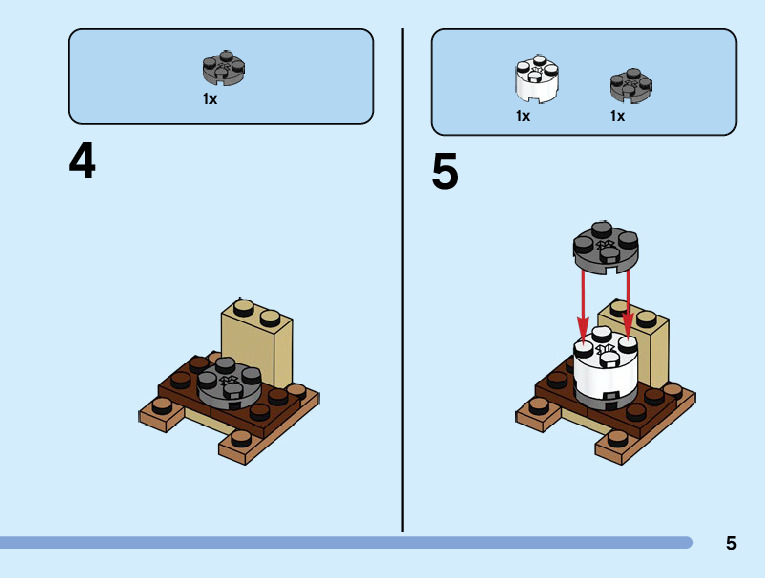 1x

4

1x 1x

5

5