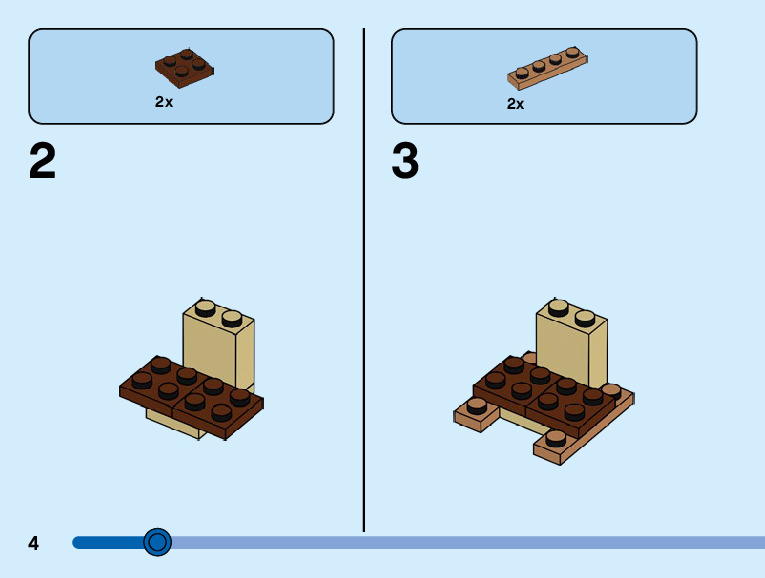 2x

2

2x

3

4