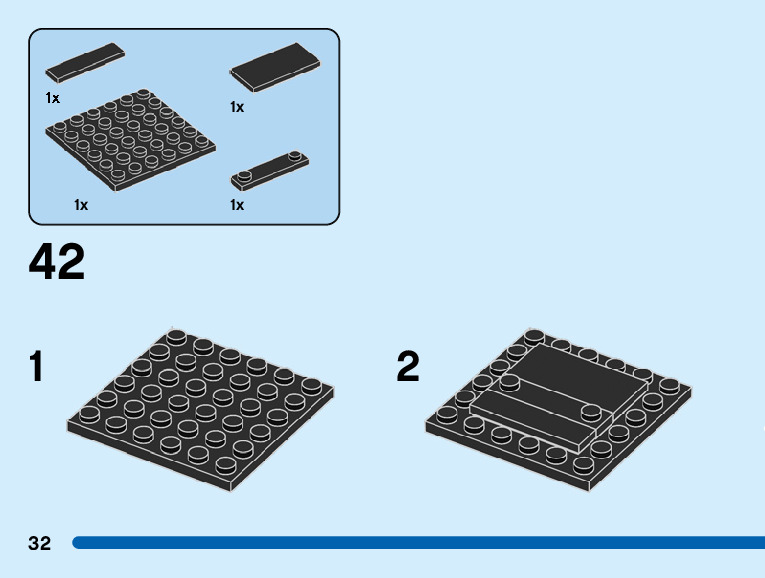 1x

1x

1x

1x

42

1

2

32