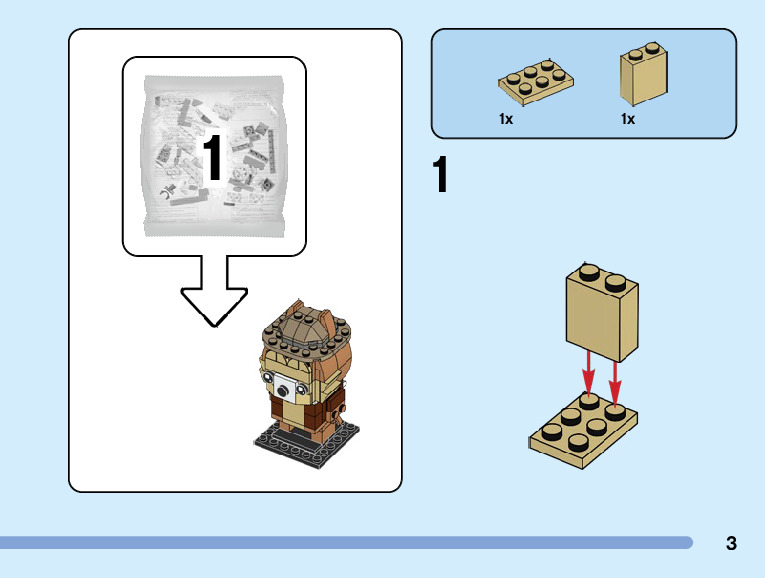 1

1x

1x

1

3