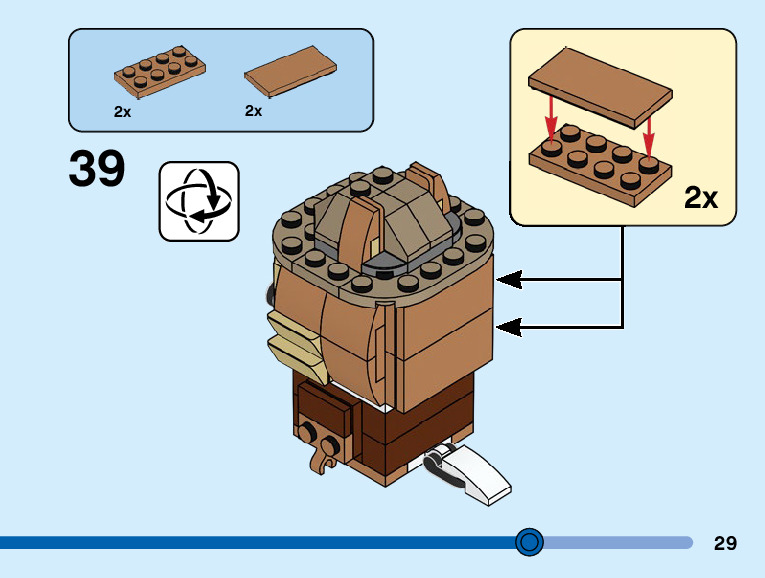 2x

2x

39

2x

29