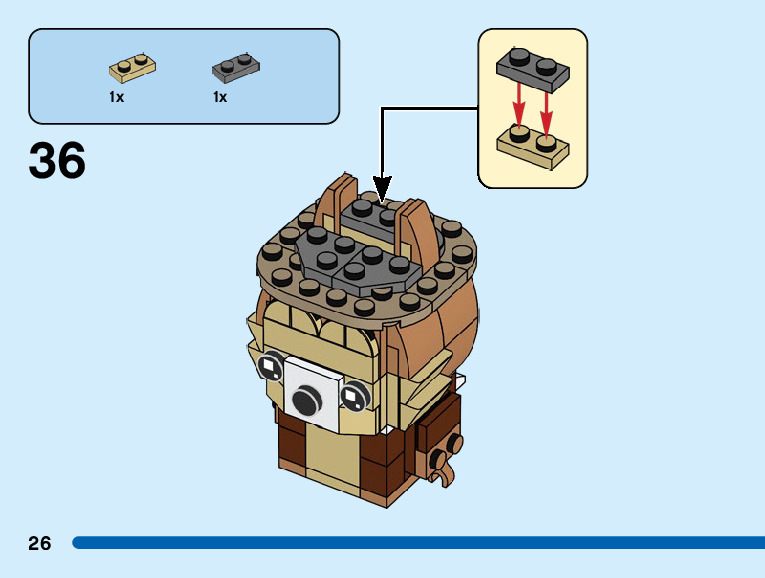 1x 1x

36

26