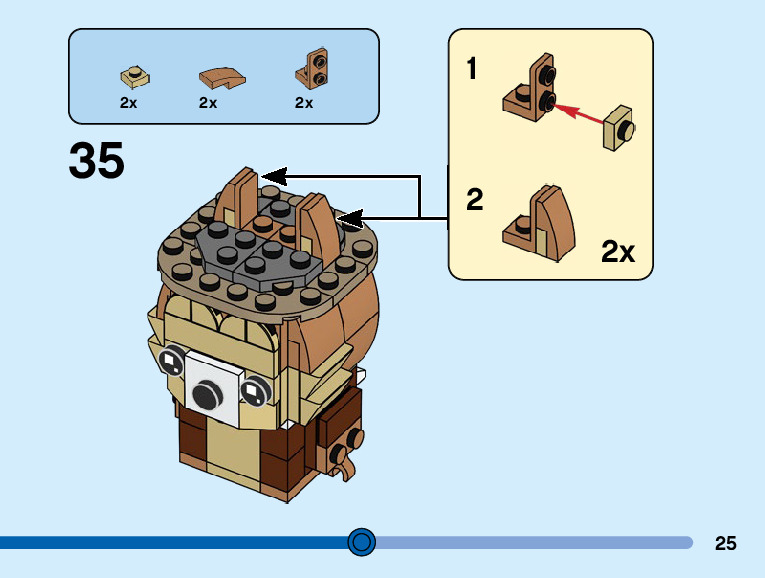 2x
2x
2x

35

1

2

2x

25