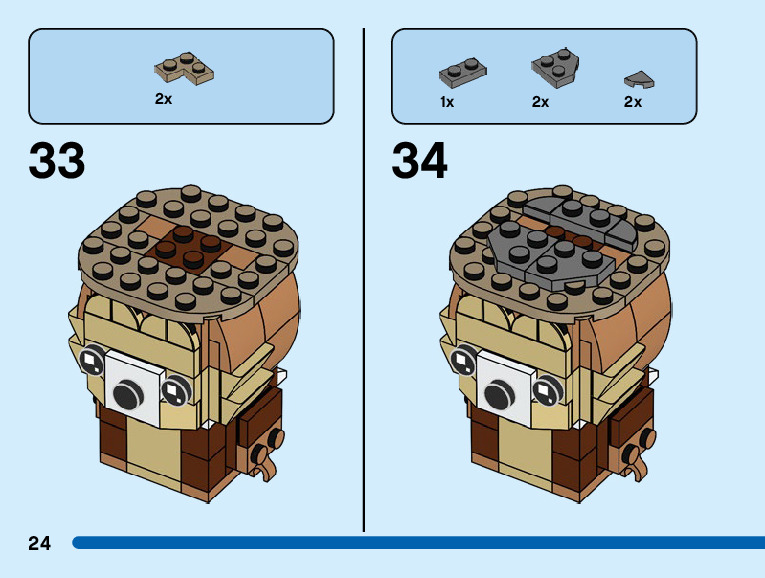 2x

33

1x 2x 2x

34

24