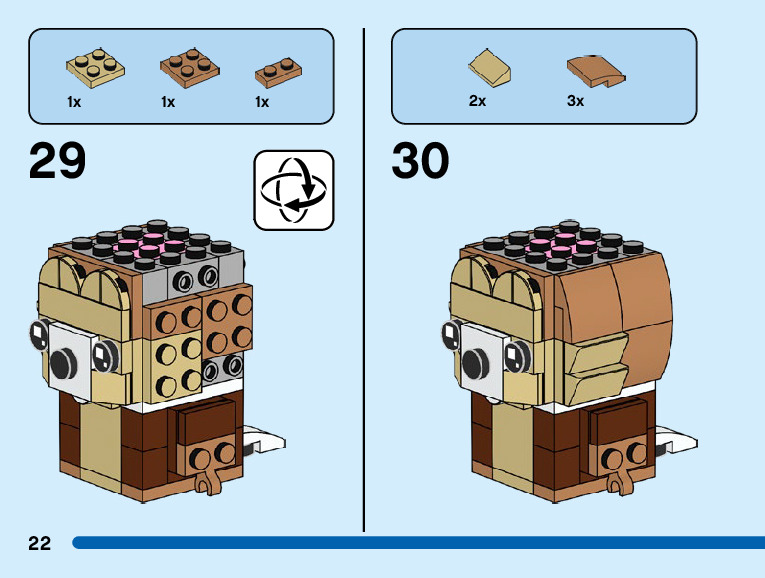 1x 1x 1x

29

2x 3x

30

22