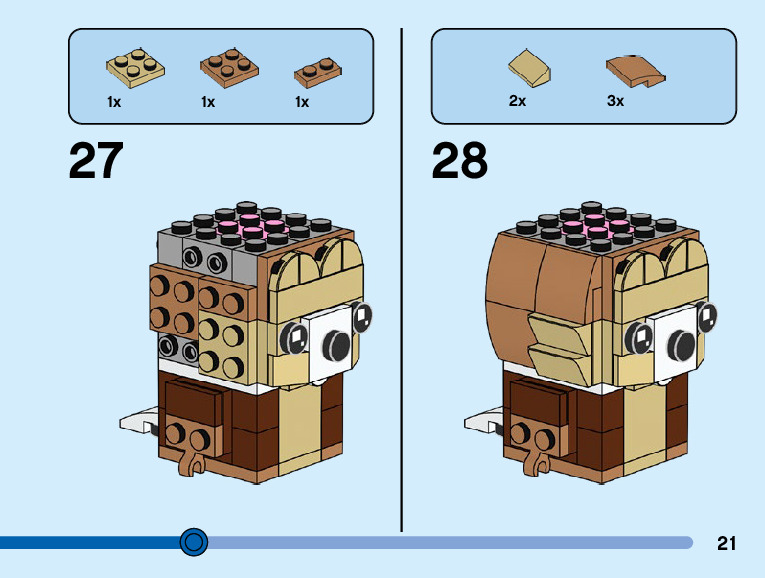 1x 1x 1x

27

2x 3x

28

21