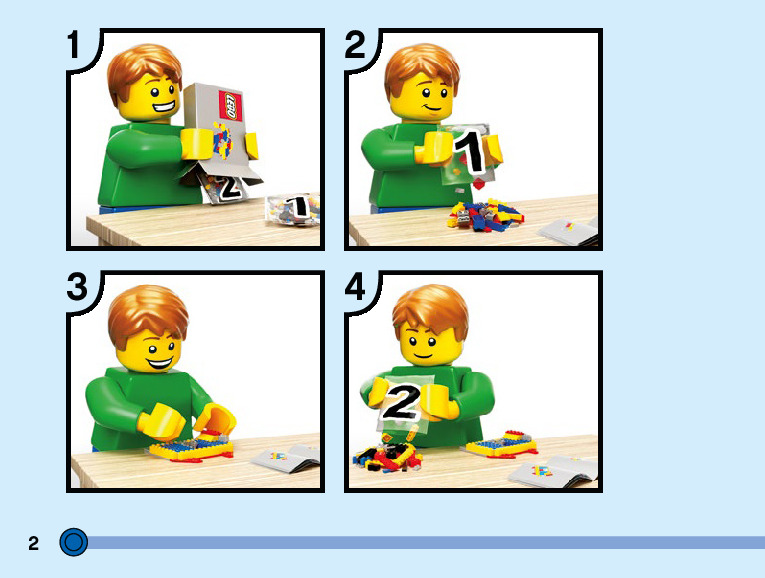 1

LEGO

2

1

2

1

3

4

2

2