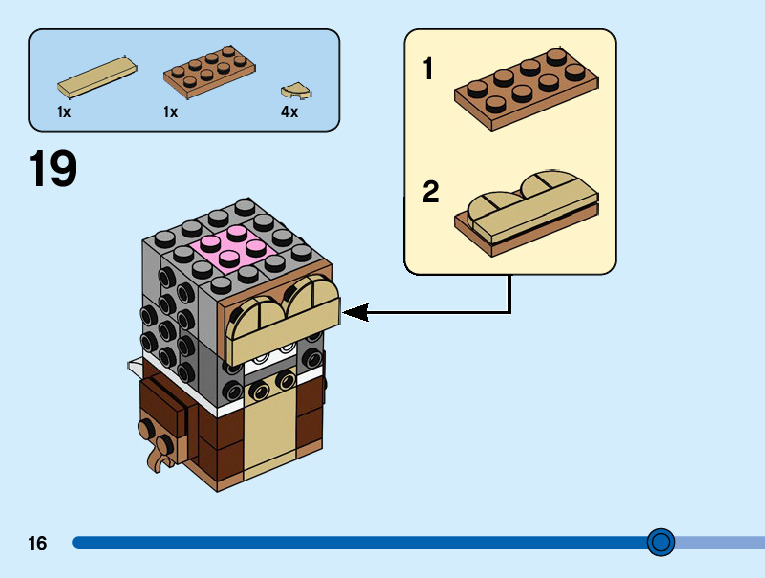 1x
1x
4x

19

1

2

16