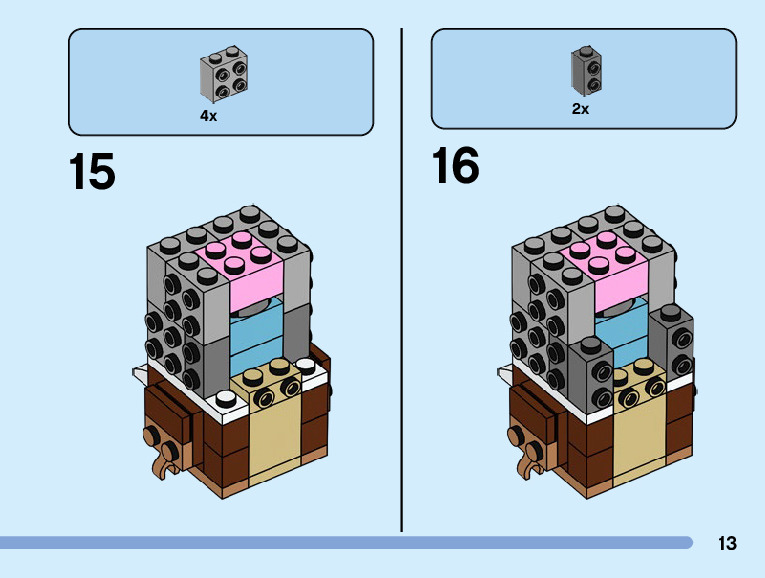 4x

15

2x

16

13