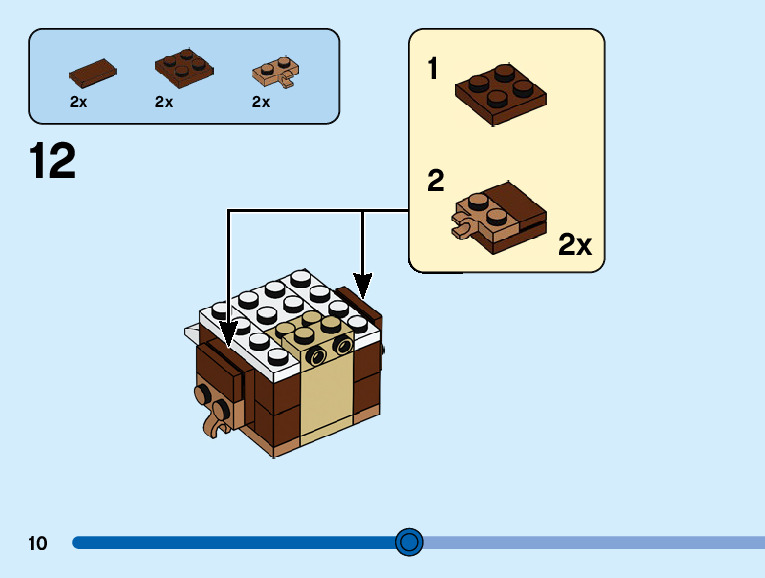 2x
2x
2x

12

1

2

2x

10