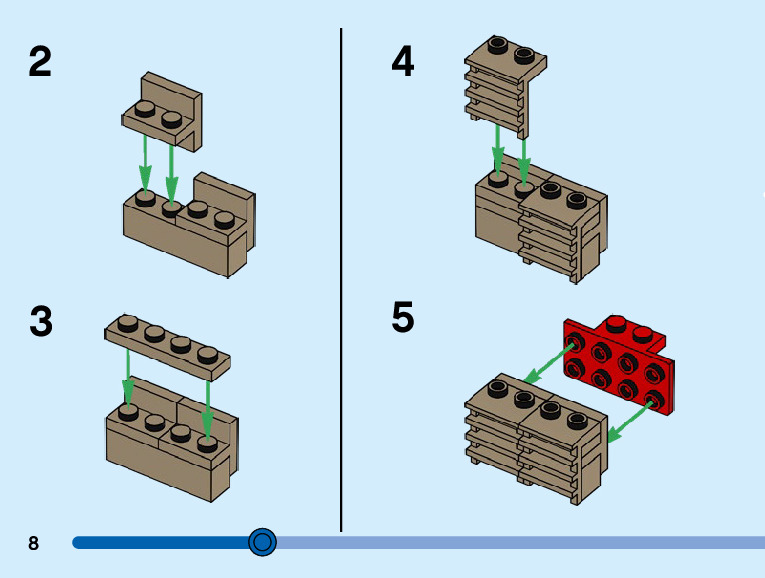 2

3

4

5

8