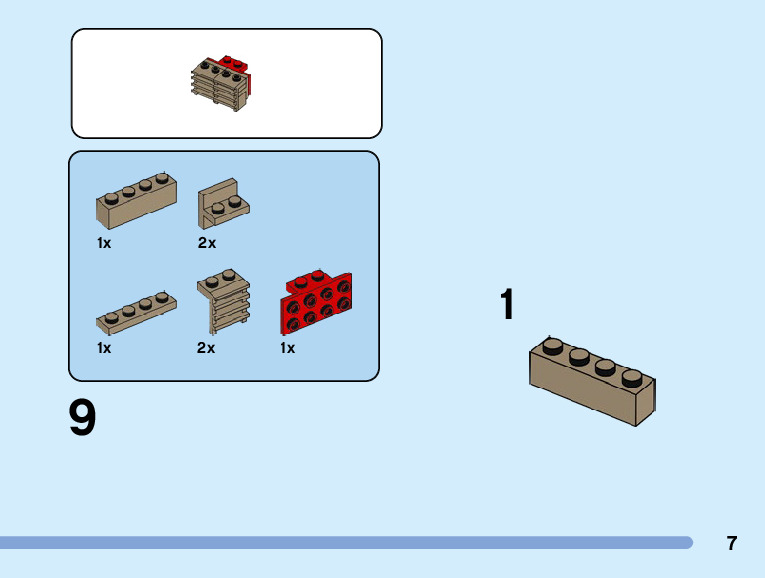 1x
2x
1x
2x
1x

9

1

7