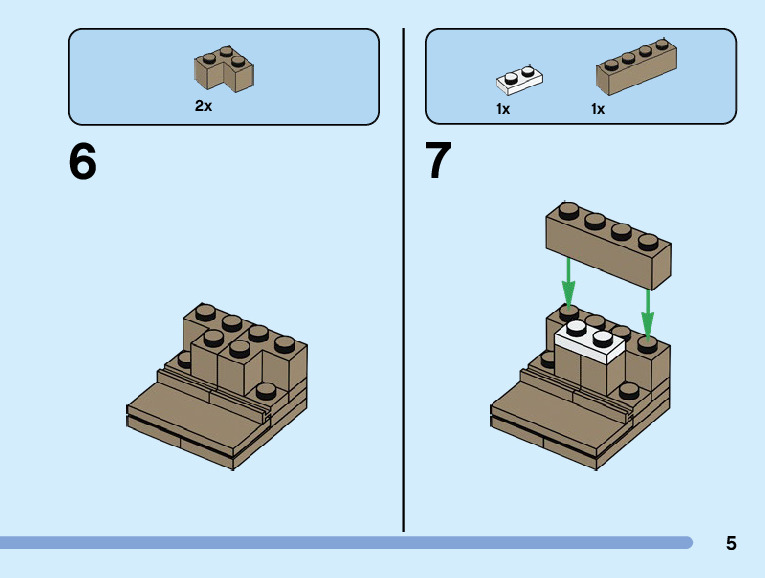 2x

6

1x

1x

7

5