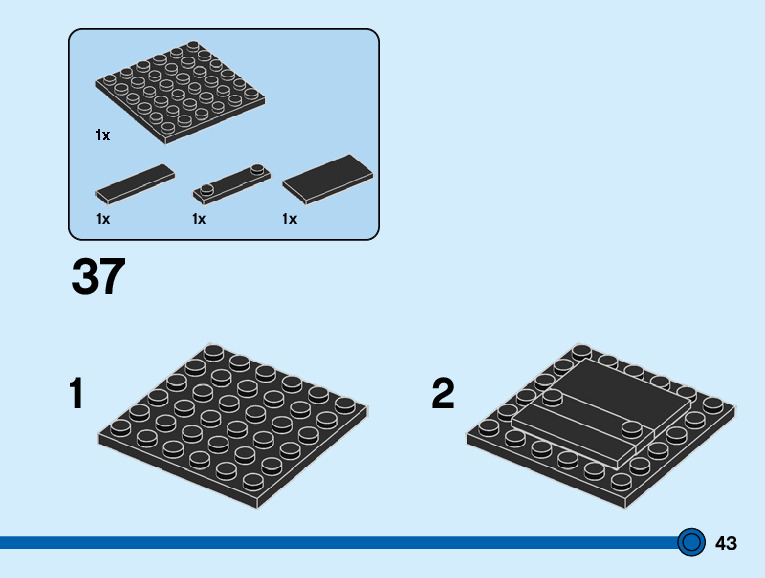 1x

1x

1x

1x

37

1

2

43