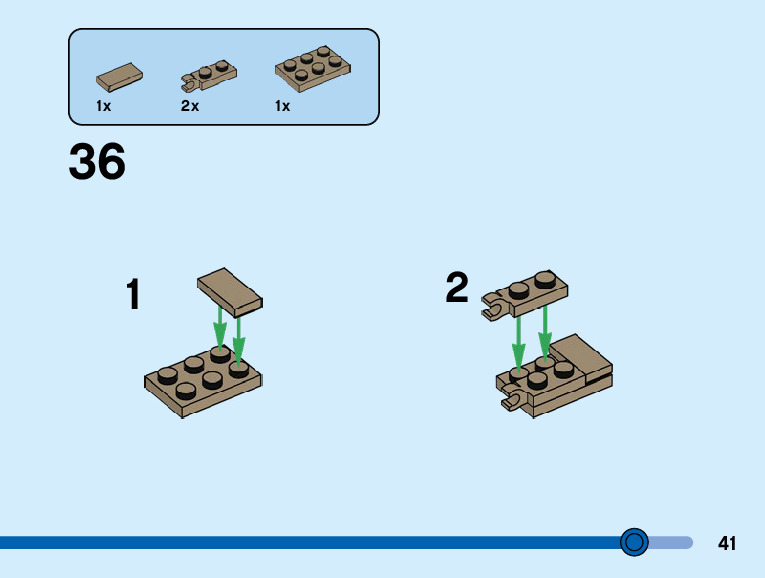 1x
2x
1x

36

1

2

41