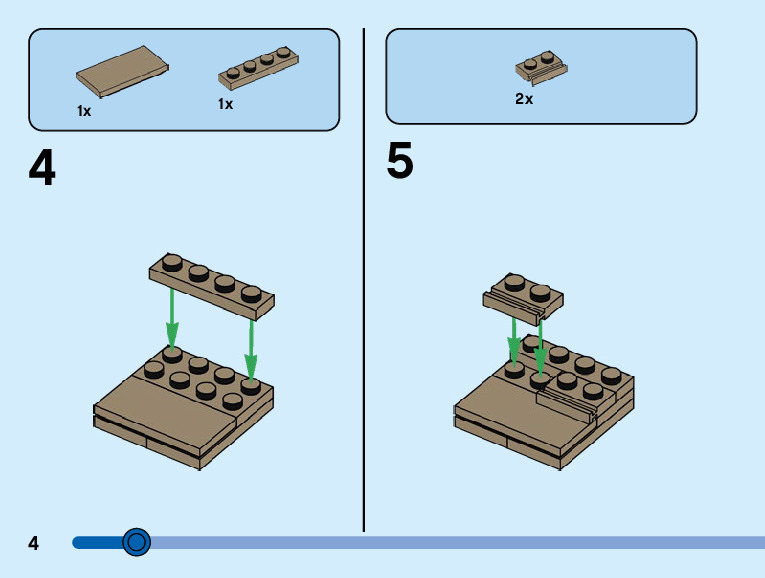 1x

1x

4

2x

5

4