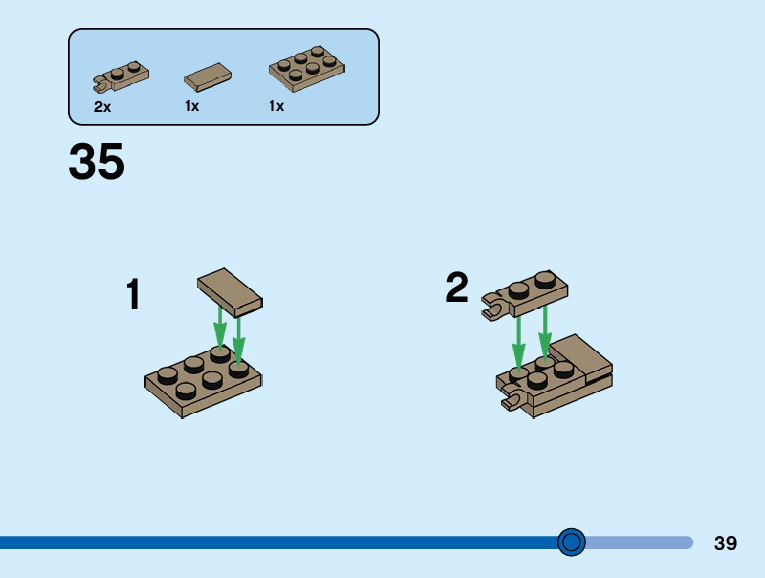 2x 1x 1x

35

1

2

39