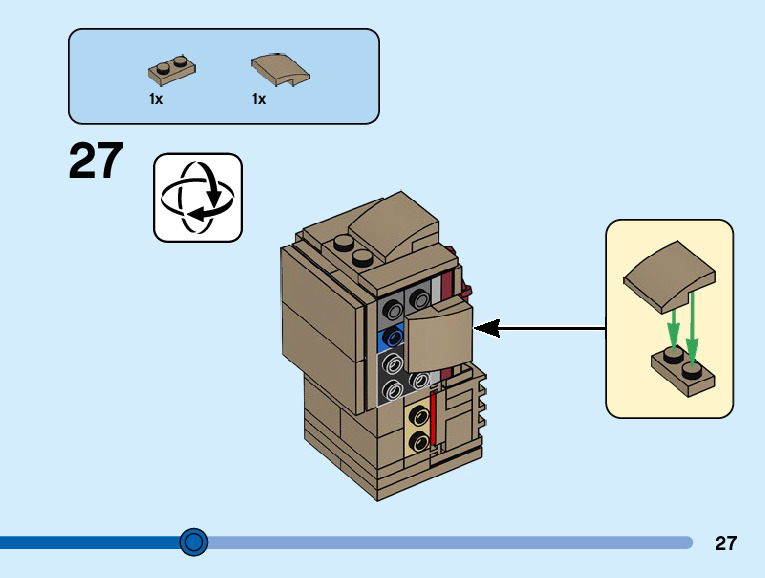 1x
1x

27

27