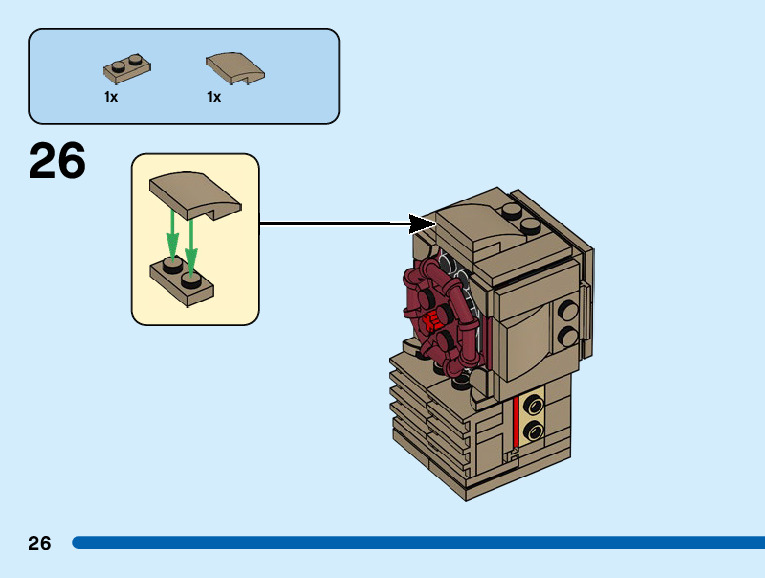 1x 1x

26

26