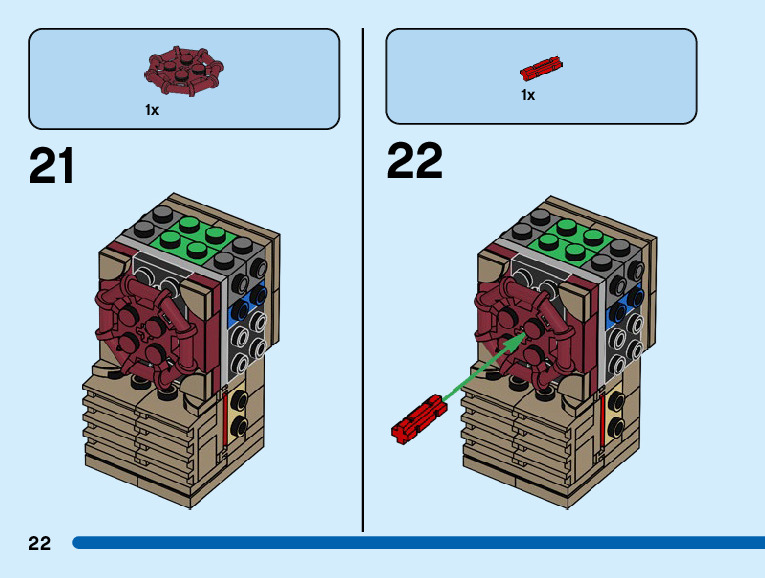 1x

21

1x

22

22