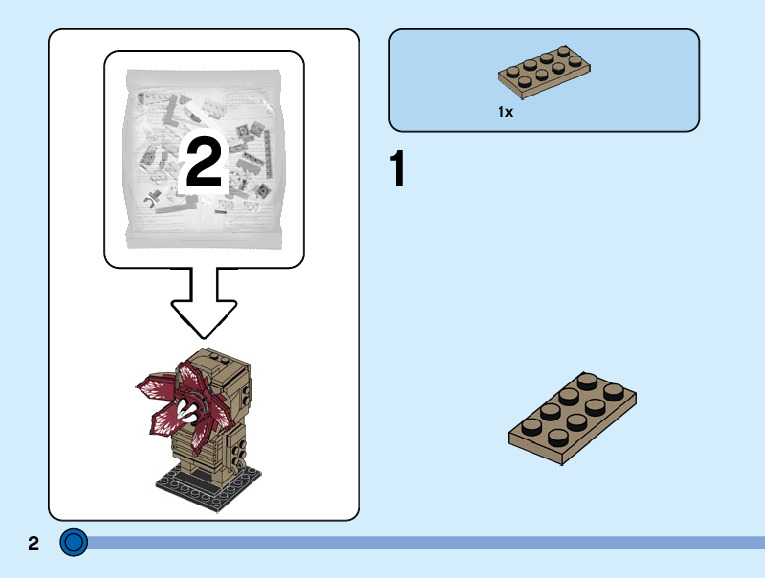 2

1x

1

2