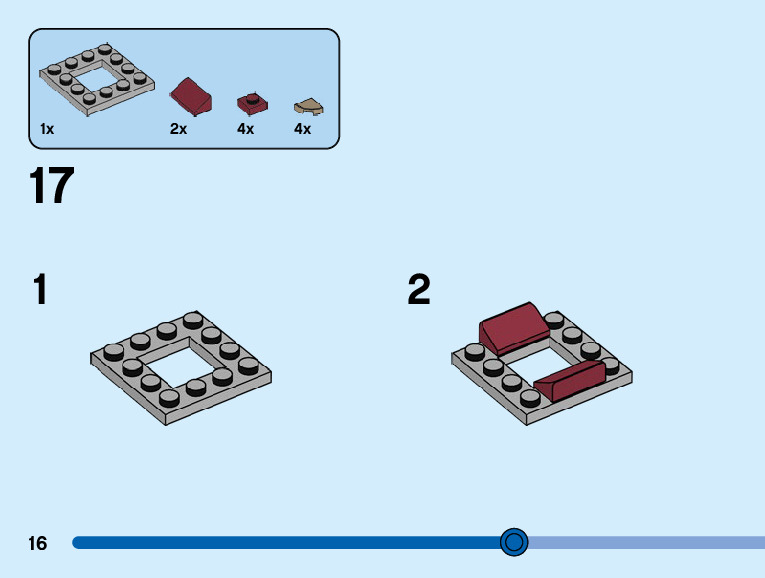 1x 2x 4x 4x

17

1

2

16