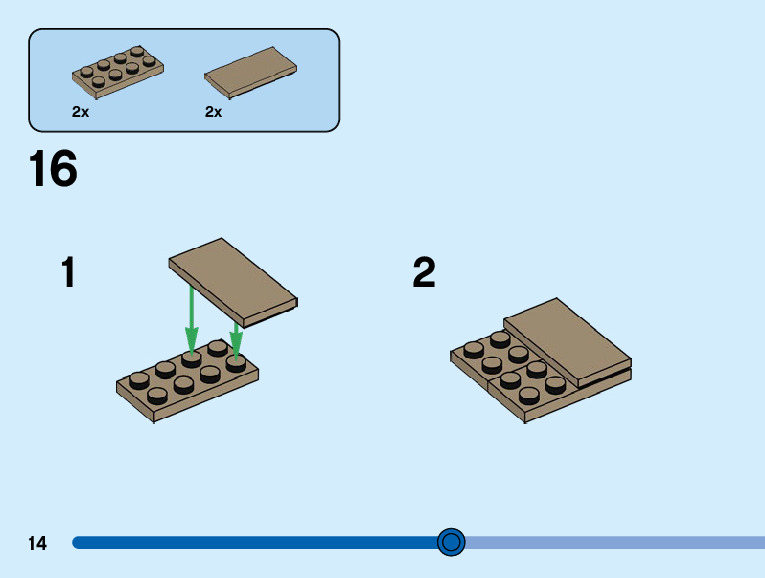 2x

2x

16

1

2

14