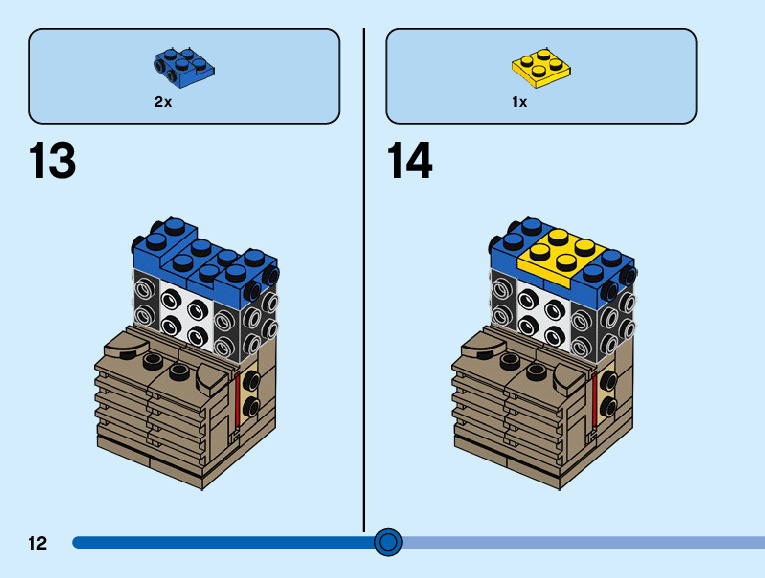 2x

13

1x

14

12