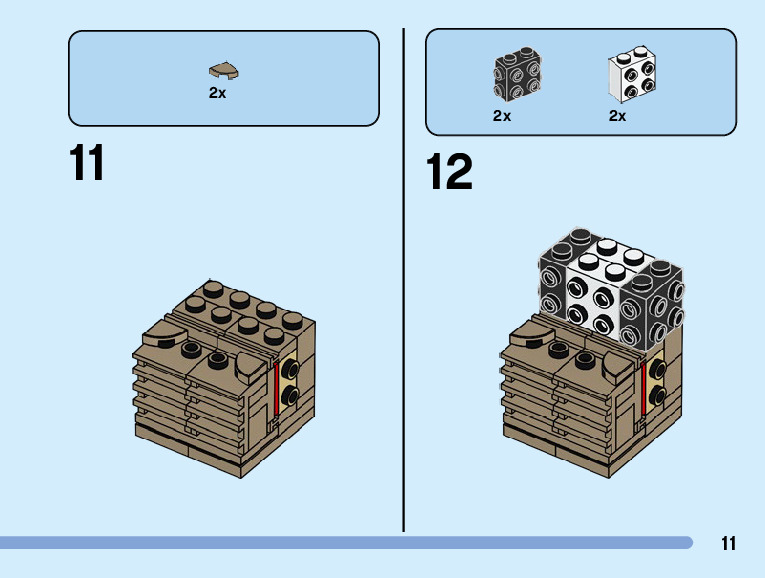 2x

11

2x

2x

12

11