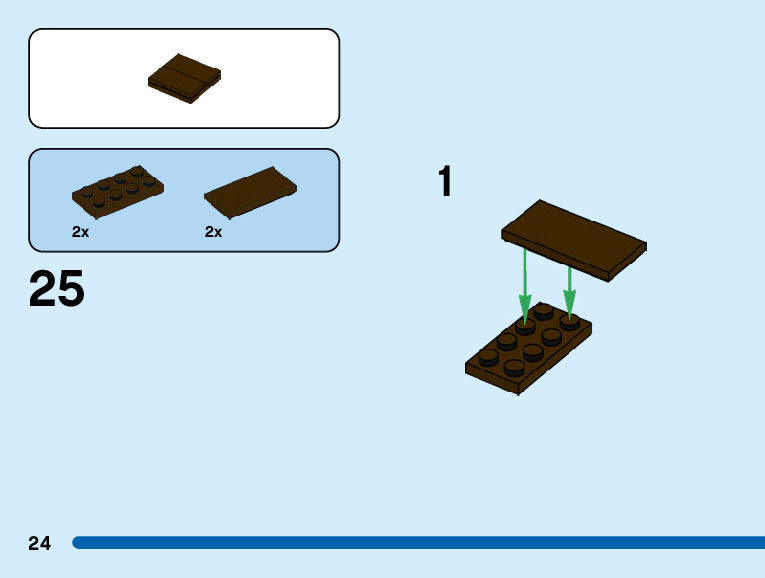 2x

2x

25

1

24