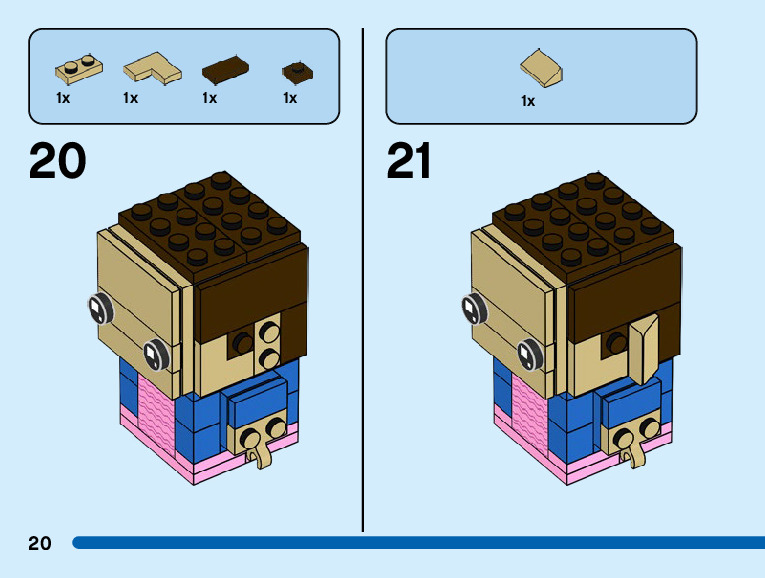 1x 1x 1x 1x

20

1x

21

20