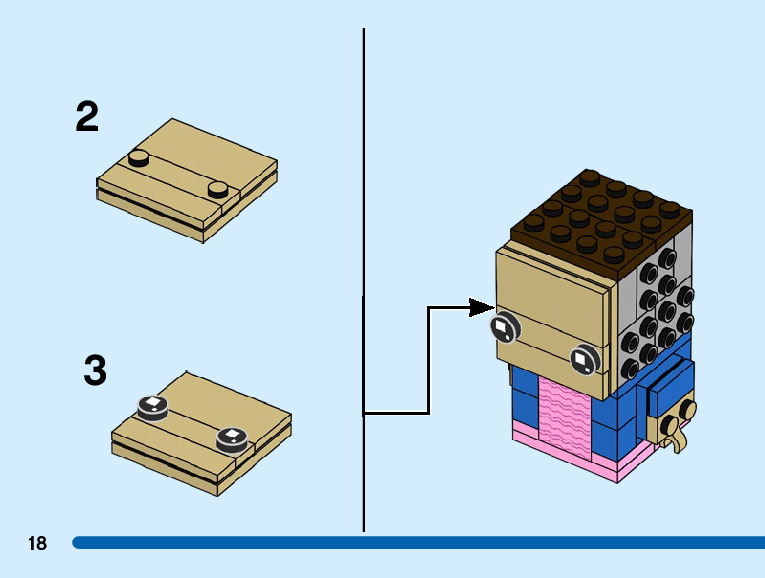 2

3

18