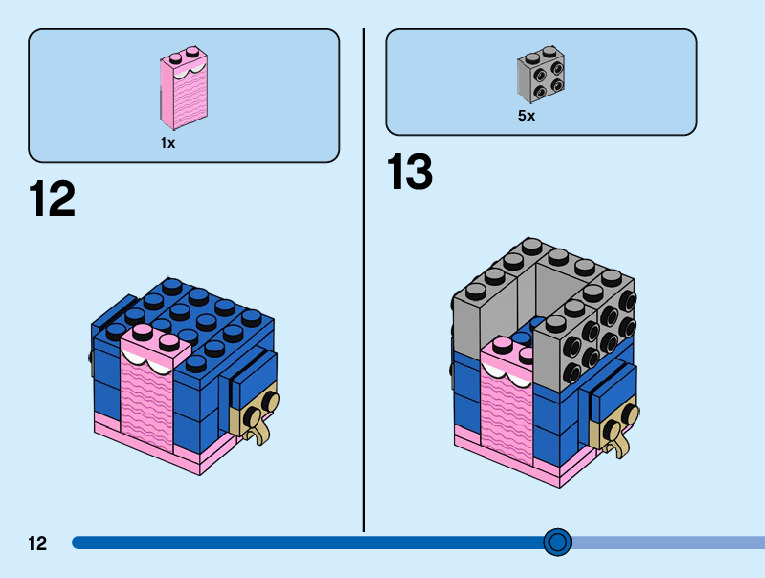 1x

12

5x

13

12