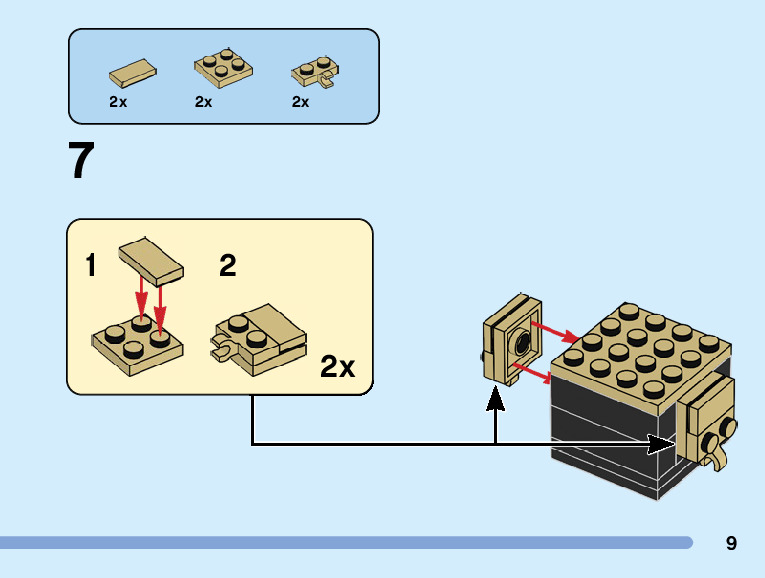 2x 2x 2x

7

1 2

2x

9